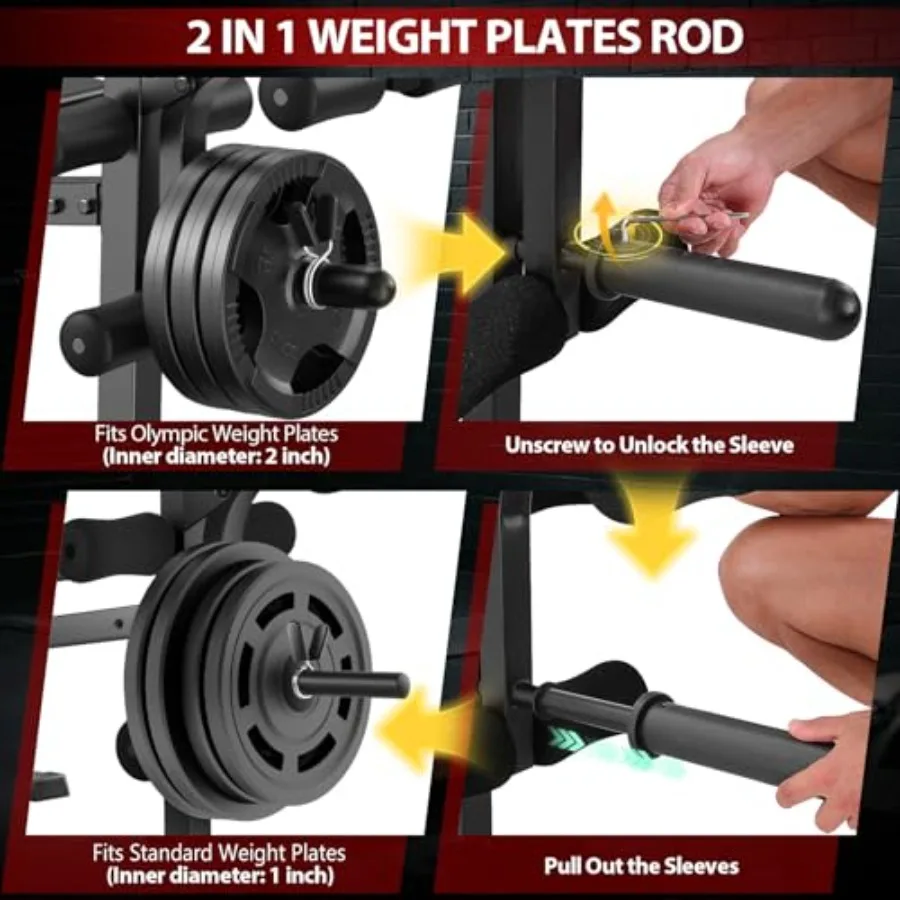 2 IN 1 WEIGHT PLATES ROD

Fits Olympic Weight Plates
(Inner diameter: 2 inch)

Unscrew to Unlock the Sleeve

Fits Standard Weight Plates
(Inner diameter: 1 inch)

Pull Out the Sleeves